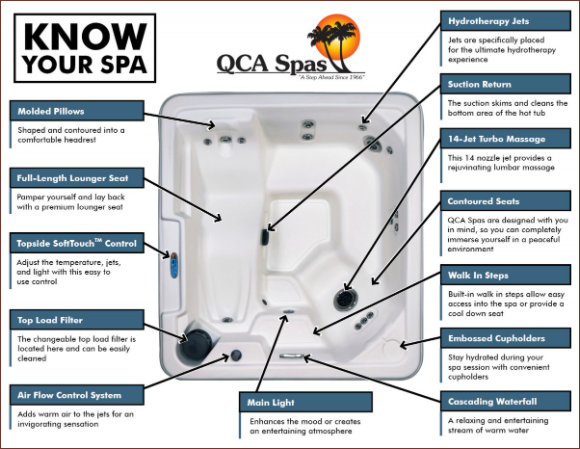 KNOW YOUR SPA

QCA Spas
"A Step Ahead Since 1966"

Molded Pillows
Shaped and contoured into a comfortable headrest

Full-Length Lounger Seat
Pamper yourself and lay back with a premium lounger seat

Topside SoftTouch™ Control
Adjust the temperature, jets, and light with this easy to use control

Top Load Filter
The changeable top load filter is located here and can be easily cleaned

Air Flow Control System
Adds warm air to the jets for an invigorating sensation

Main Light
Enhances the mood or creates an entertaining atmosphere

Hydrotherapy Jets
Jets are specifically placed for the ultimate hydrotherapy experience

Suction Return
The suction skims and cleans the bottom area of the hot tub

14-Jet Turbo Massage
This 14 nozzle jet provides a rejuvinating lumbar massage

Contoured Seats
QCA Spas are designed with you in mind, so you can completely immerse yourself in a peaceful environment

Walk In Steps
Built-in walk in steps allow easy access into the spa or provide a cool down seat

Embossed Cupholders
Stay hydrated during your spa session with convenient cupholders

Cascading Waterfall
A relaxing and entertaining stream of warm water